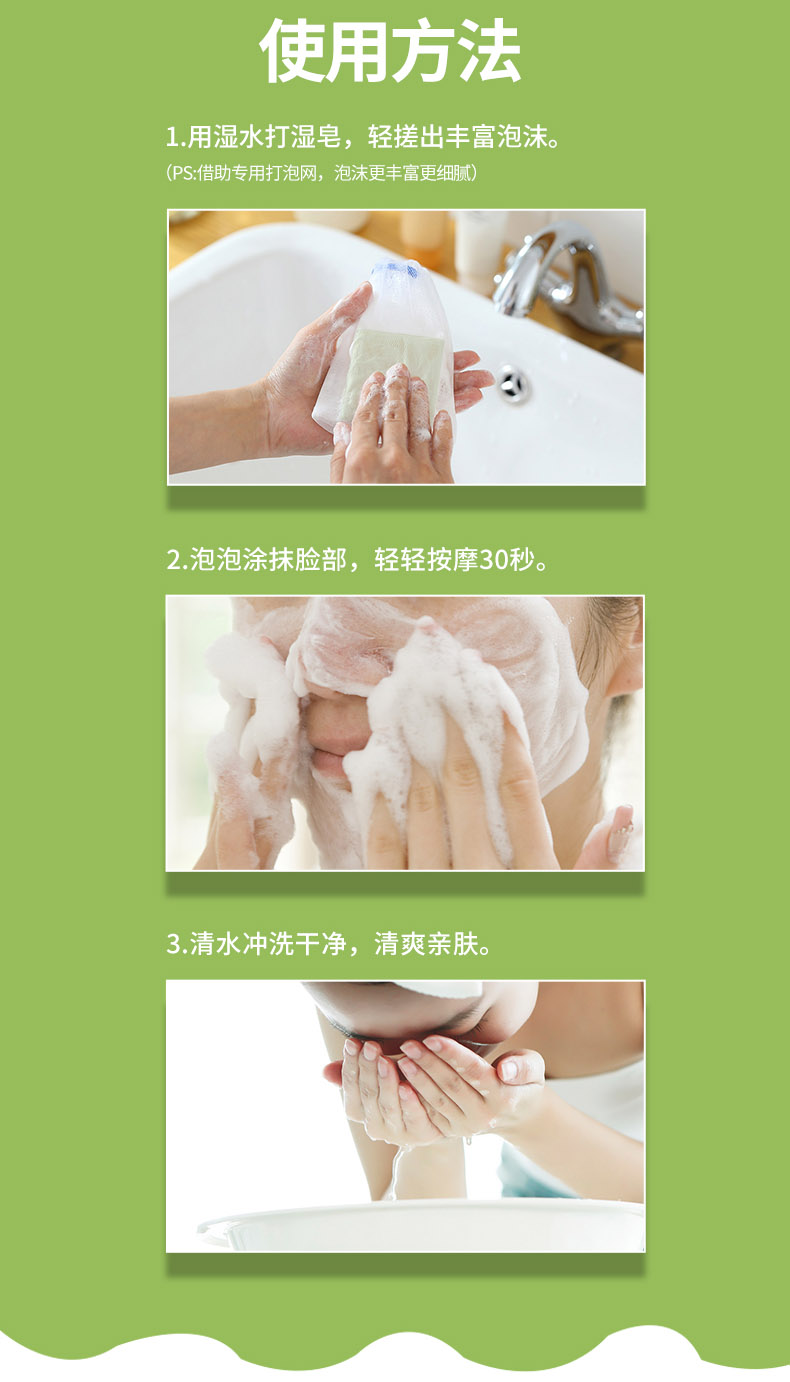 使用方法

1.用湿水打湿皂，轻搓出丰富泡沫。
（PS:借助专用打泡网，泡沫更丰富更细腻）

2.泡泡涂抹脸部，轻轻按摩30秒。

3.清水冲洗干净，清爽亲肤。